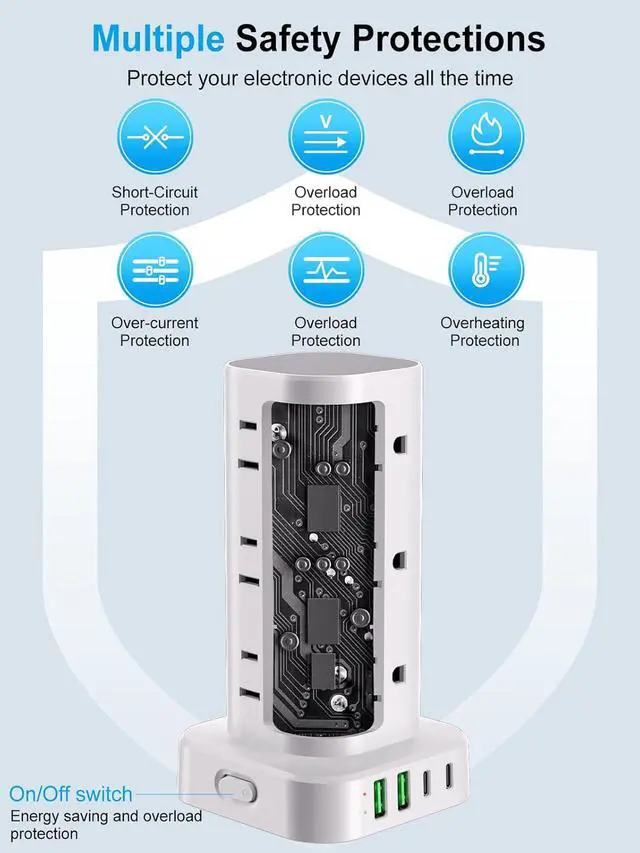 Multiple Safety Protections

Protect your electronic devices all the time

V

Short-Circuit Protection

Overload Protection

Overload Protection

Over-current Protection

Overload Protection

Overheating Protection

On/Off switch
Energy saving and overload protection