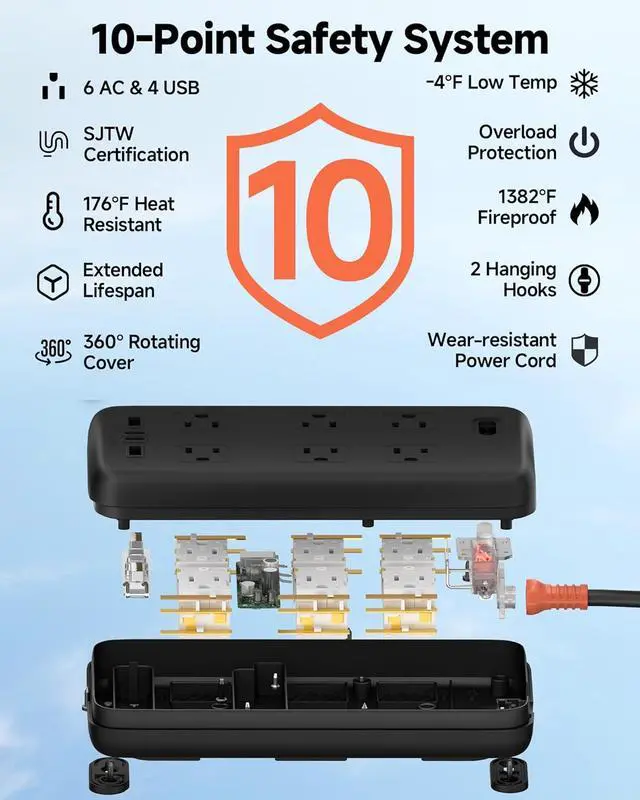 10-Point Safety System

6 AC & 4 USB

SJTW Certification

176°F Heat Resistant

Extended Lifespan

360° 360° Rotating Cover

10

-4°F Low Temp

Overload Protection

1382°F Fireproof

2 Hanging Hooks

Wear-resistant Power Cord