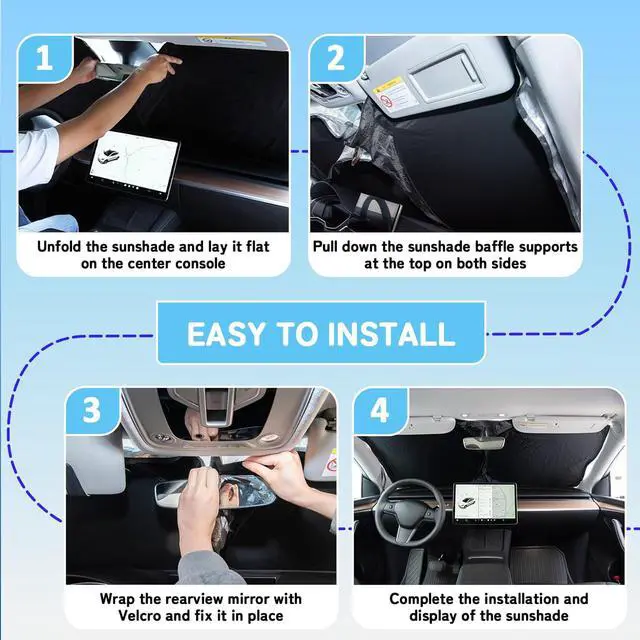 1

Unfold the sunshade and lay it flat on the center console

2

Pull down the sunshade baffle supports at the top on both sides

EASY TO INSTALL

3

Wrap the rearview mirror with Velcro and fix it in place

4

Complete the installation and display of the sunshade