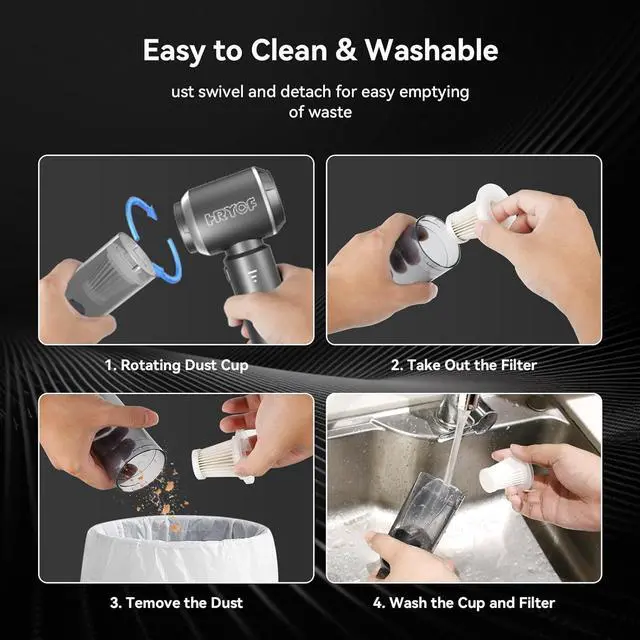 Easy to Clean & Washable

ust swivel and detach for easy emptying of waste

HRYOF

1. Rotating Dust Cup

2. Take Out the Filter

3. Temove the Dust

4. Wash the Cup and Filter