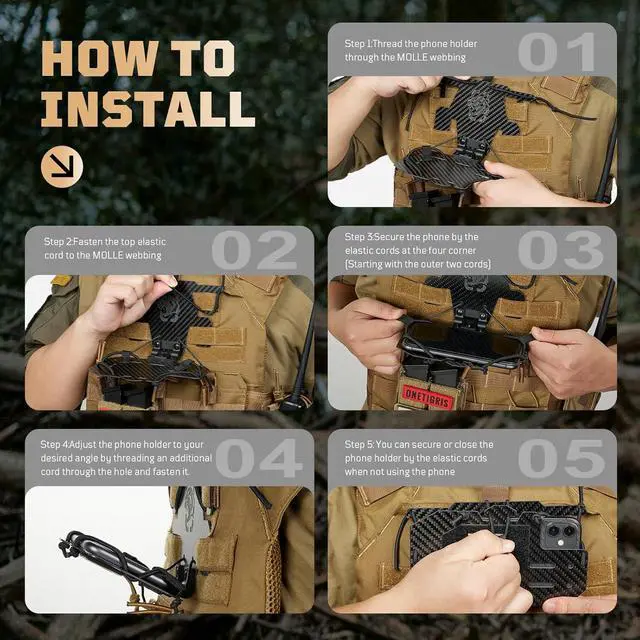 HOW TO INSTALL

Step 1:Thread the phone holder through the MOLLE webbing

01

Step 2:Fasten the top elastic cord to the MOLLE webbing

02

Step 3:Secure the phone by the elastic cords at the four corner (Starting with the outer two cords)

03

ONETIGRIS

Step 4:Adjust the phone holder to your desired angle by threading an additional cord through the hole and fasten it.

04

Step 5: You can secure or close the phone holder by the elastic cords when not using the phone

05