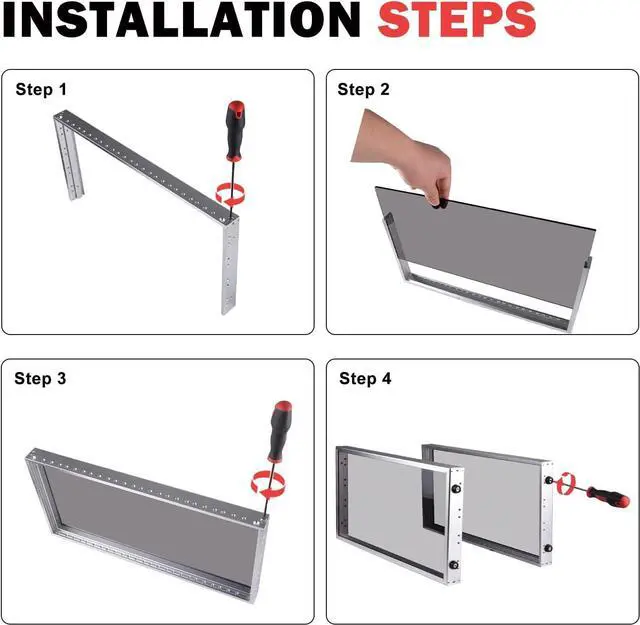 INSTALLATION STEPS

Step 1

Step 2

Step 3

Step 4