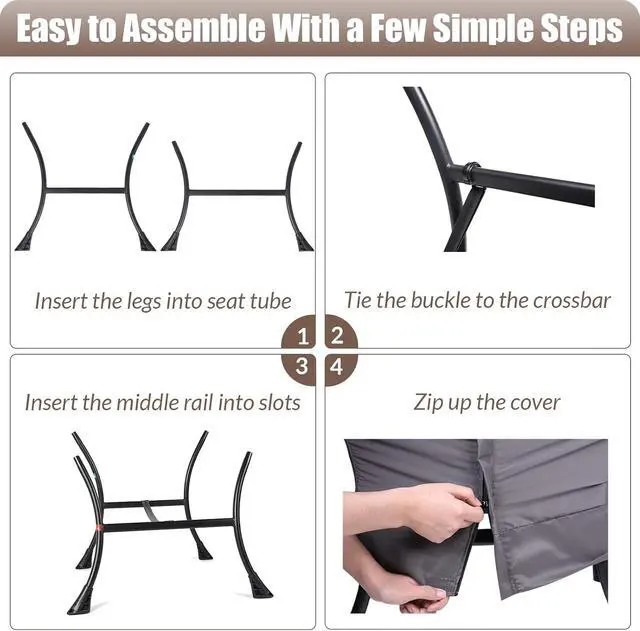 Easy to Assemble With a Few Simple Steps

Insert the legs into seat tube

Tie the buckle to the crossbar

1 2
3 4

Insert the middle rail into slots

Zip up the cover