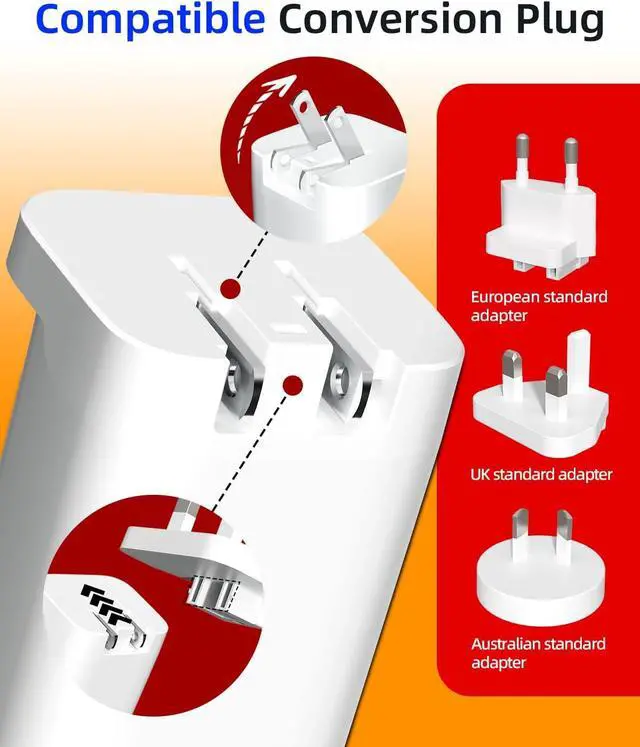 Compatible Conversion Plug

European standard adapter

UK standard adapter

Australian standard adapter