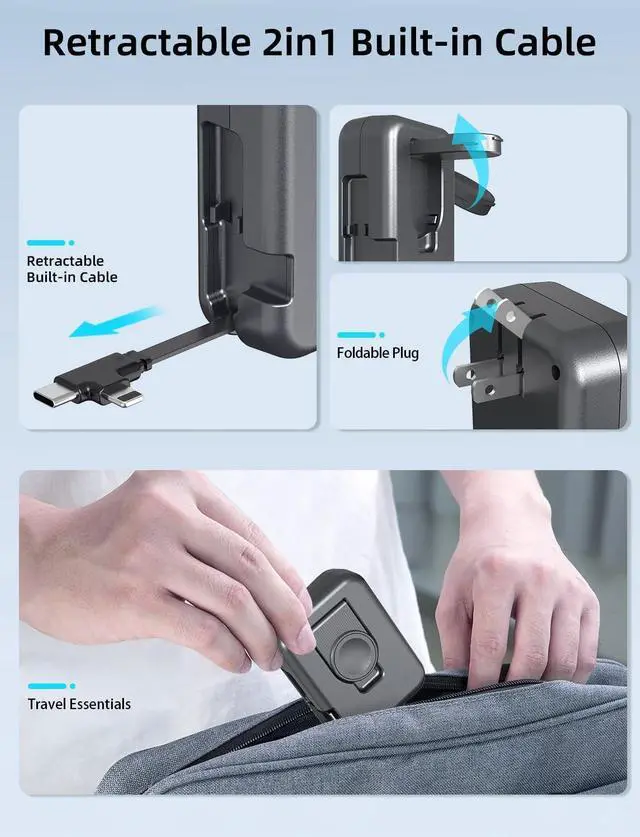 Retractable 2in1 Built-in Cable

Retractable Built-in Cable

Foldable Plug

Travel Essentials