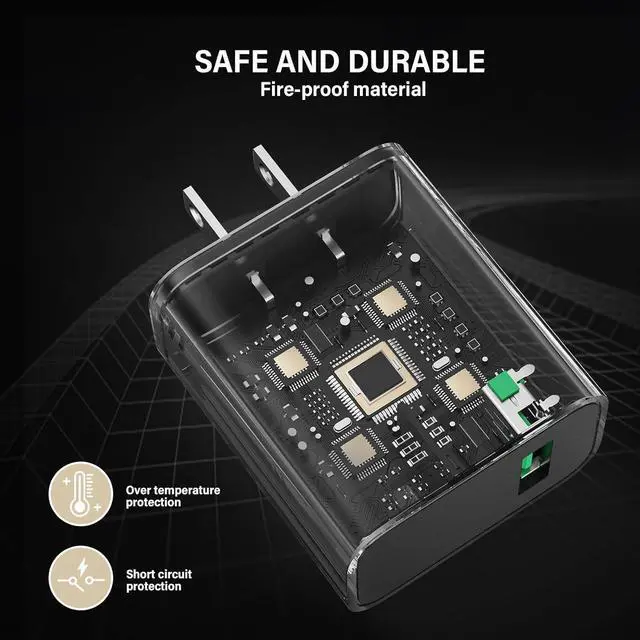 SAFE AND DURABLE
Fire-proof material

Over temperature protection

Short circuit protection