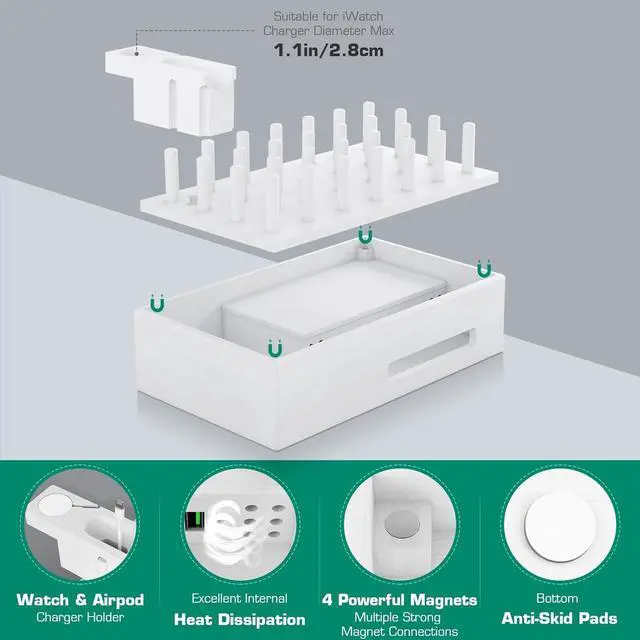 Suitable for iWatch Charger Diameter Max
1.1in/2.8cm

Watch & Airpod
Charger Holder

Excellent Internal
Heat Dissipation

4 Powerful Magnets
Multiple Strong Magnet Connections

Bottom
Anti-Skid Pads