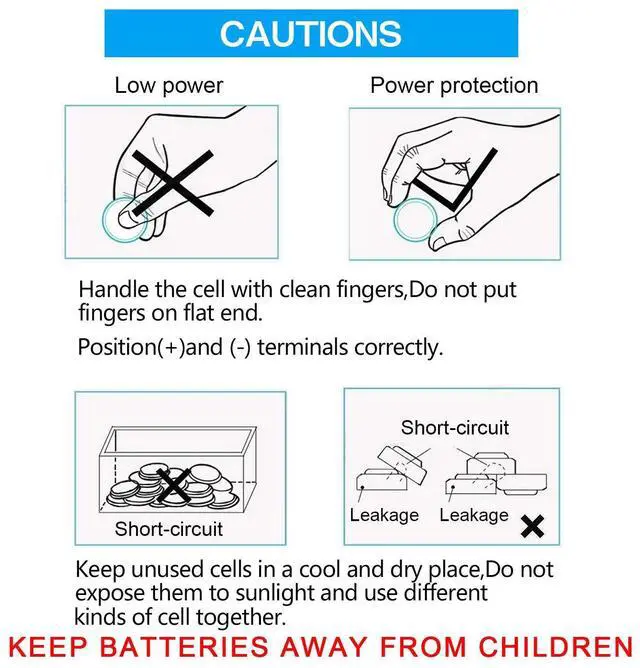 CAUTIONS

Low power

Power protection

Handle the cell with clean fingers,Do not put fingers on flat end.

Position(+)and (-) terminals correctly.

Short-circuit

Short-circuit

Leakage

Leakage

Keep unused cells in a cool and dry place,Do not expose them to sunlight and use different kinds of cell together.

KEEP BATTERIES AWAY FROM CHILDREN