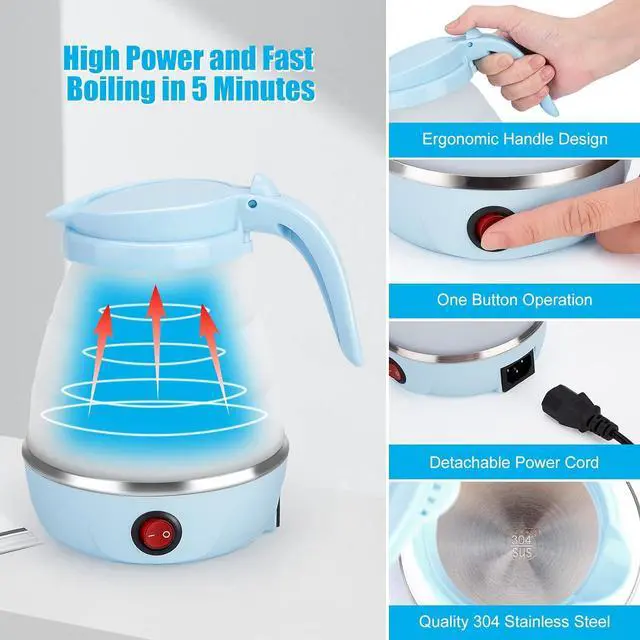 High Power and Fast Boiling in 5 Minutes

Ergonomic Handle Design

One Button Operation

Detachable Power Cord

304 SUS

Quality 304 Stainless Steel