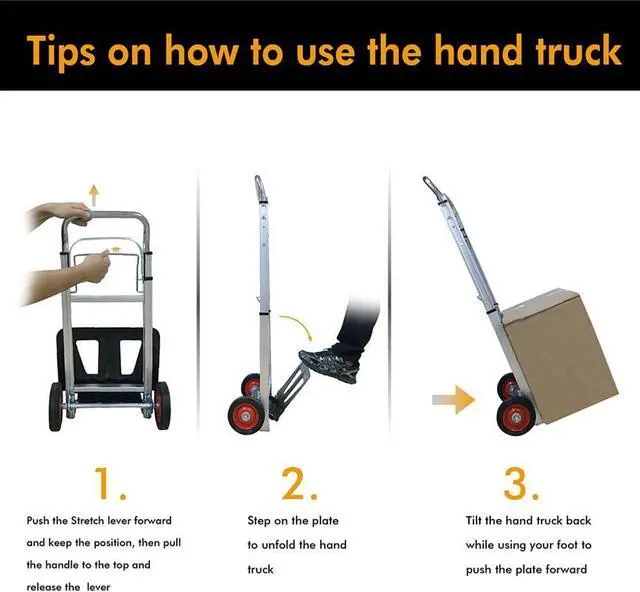 Tips on how to use the hand truck

1.

Push the Stretch lever forward and keep the position, then pull the handle to the top and release the lever

2.

Step on the plate to unfold the hand truck

3.

Tilt the hand truck back while using your foot to push the plate forward