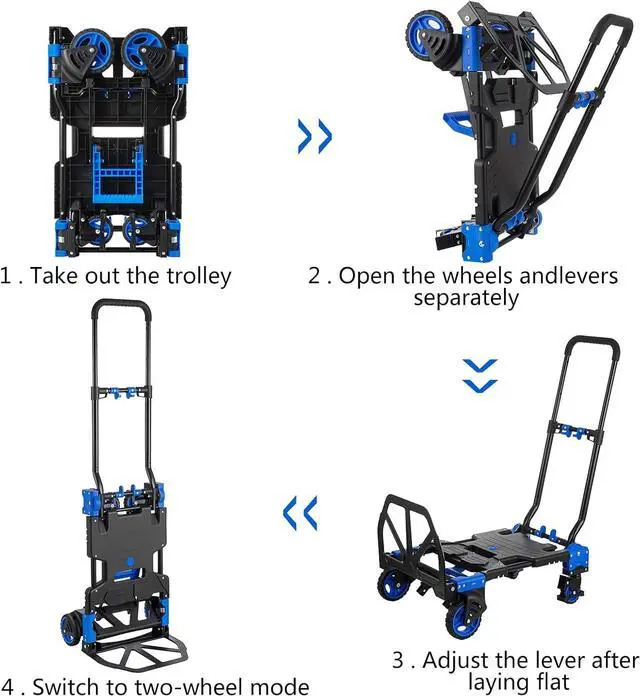 1 . Take out the trolley

2 . Open the wheels andlevers separately

3 . Adjust the lever after laying flat

4 . Switch to two-wheel mode