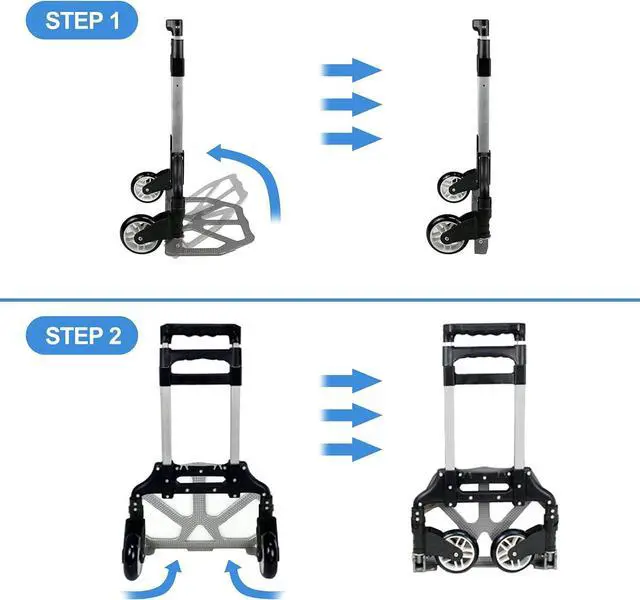 STEP 1

STEP 2