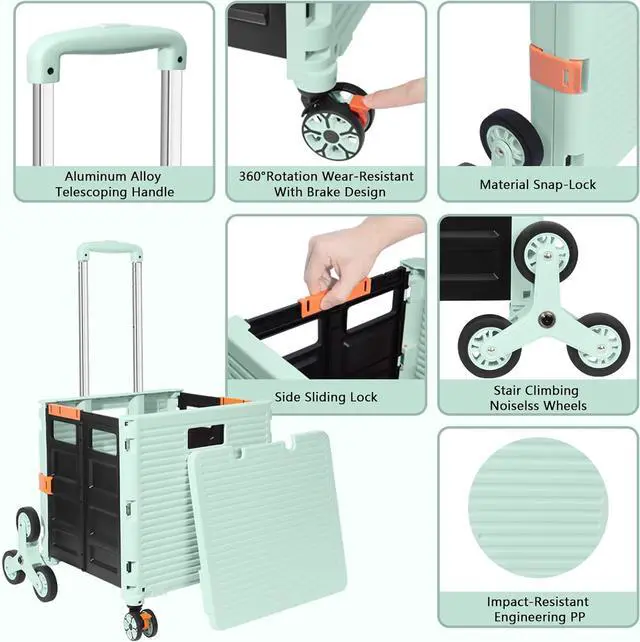 Aluminum Alloy Telescoping Handle

360°Rotation Wear-Resistant With Brake Design

Material Snap-Lock

Side Sliding Lock

Stair Climbing Noiselss Wheels

Impact-Resistant Engineering PP