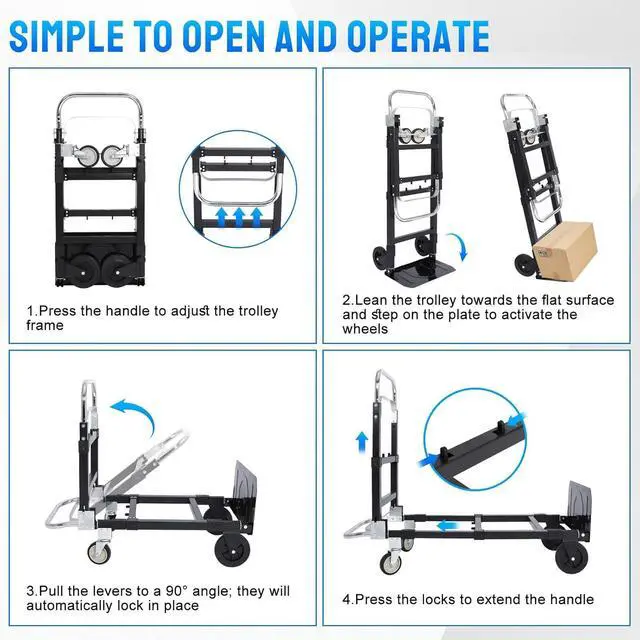 SIMPLE TO OPEN AND OPERATE

1.Press the handle to adjust the trolley frame

2.Lean the trolley towards the flat surface and step on the plate to activate the wheels

3.Pull the levers to a 90° angle; they will automatically lock in place

4.Press the locks to extend the handle