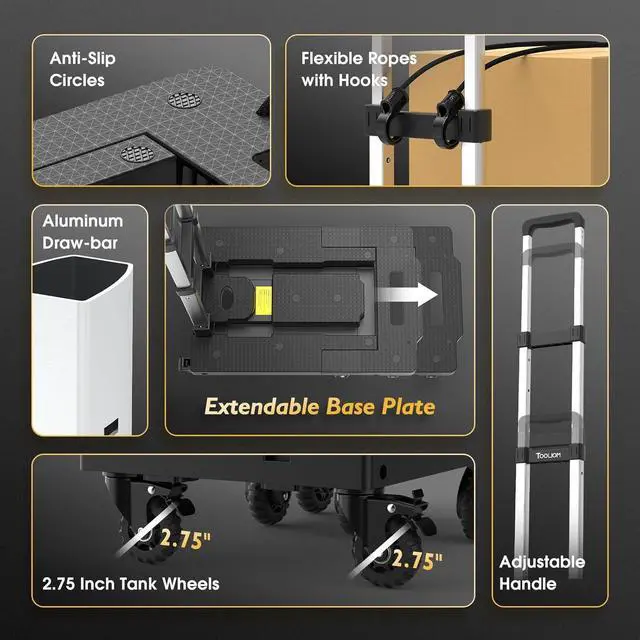 Anti-Slip Circles

Flexible Ropes with Hooks

Aluminum Draw-bar

Extendable Base Plate

TOOLIOM

2.75"

2.75"

2.75 Inch Tank Wheels

Adjustable Handle