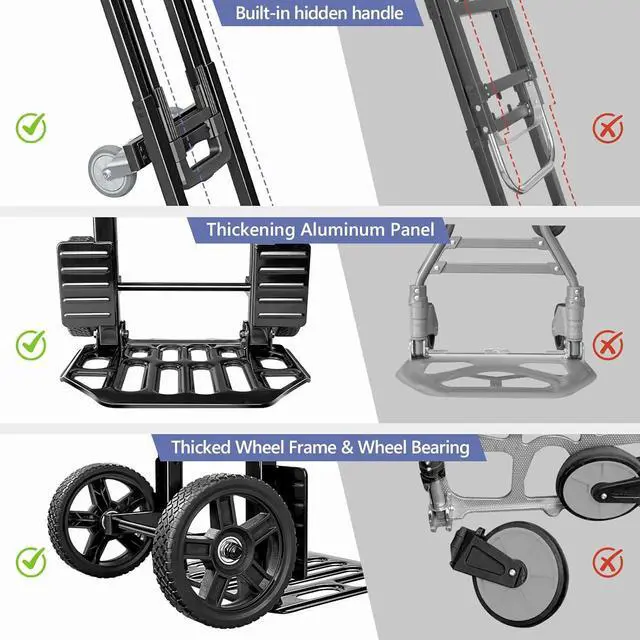 Built-in hidden handle

Thickening Aluminum Panel

Thicked Wheel Frame & Wheel Bearing