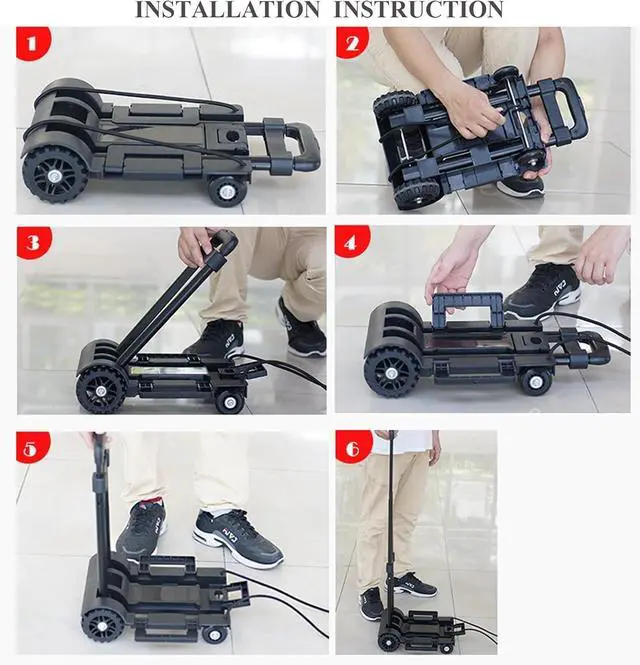 INSTALLATION INSTRUCTION

1

2

3

4

5

6