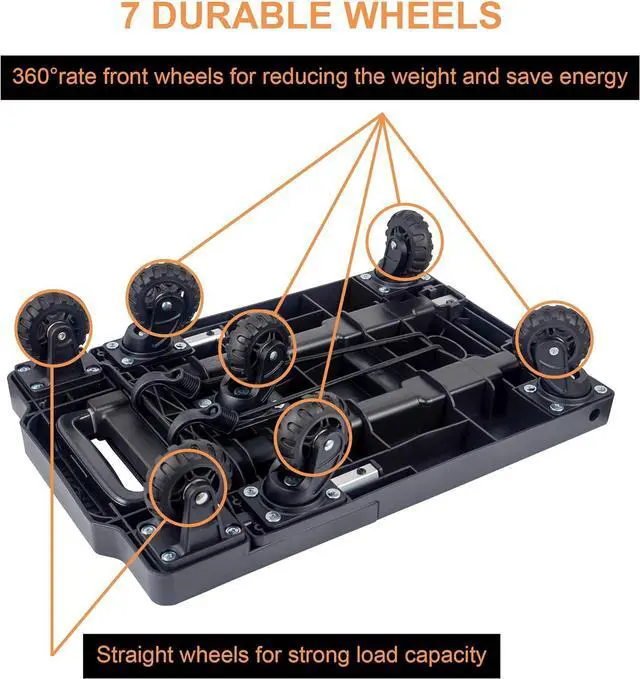 7 DURABLE WHEELS

360°rate front wheels for reducing the weight and save energy

Straight wheels for strong load capacity