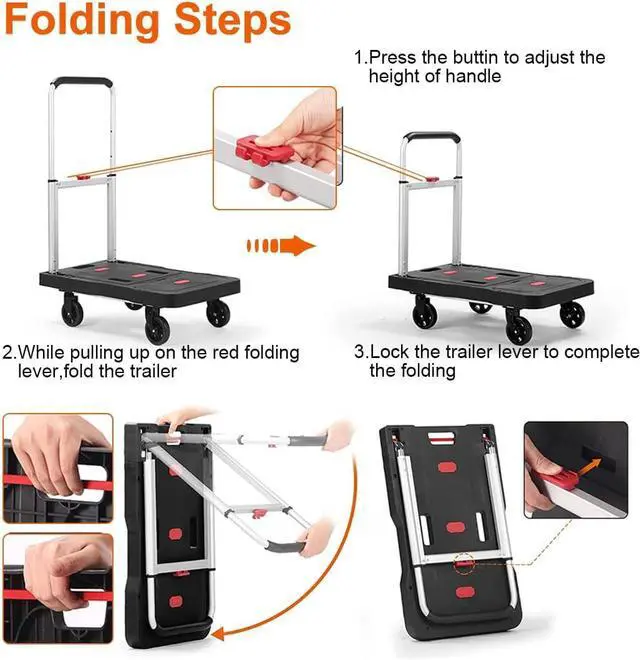 Folding Steps

1.Press the buttin to adjust the height of handle

2.While pulling up on the red folding lever,fold the trailer

3.Lock the trailer lever to complete the folding