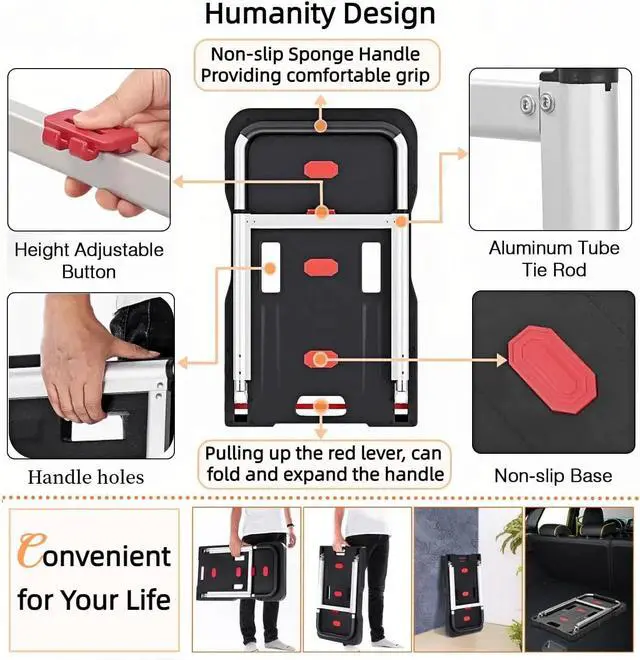 Humanity Design

Non-slip Sponge Handle
Providing comfortable grip

Height Adjustable
Button

Aluminum Tube
Tie Rod

Handle holes

Pulling up the red lever, can
fold and expand the handle

Non-slip Base

Convenient
for Your Life