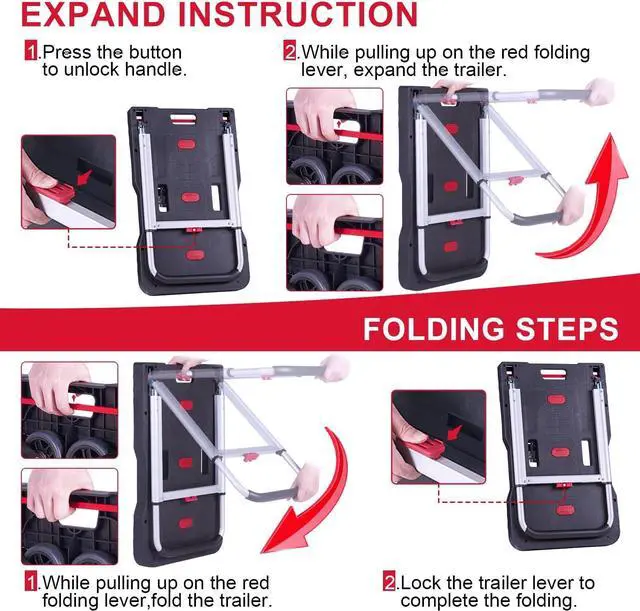 EXPAND INSTRUCTION

1.Press the button to unlock handle.

2.While pulling up on the red folding lever, expand the trailer.

FOLDING STEPS

1.While pulling up on the red folding lever,fold the trailer.

2.Lock the trailer lever to complete the folding.