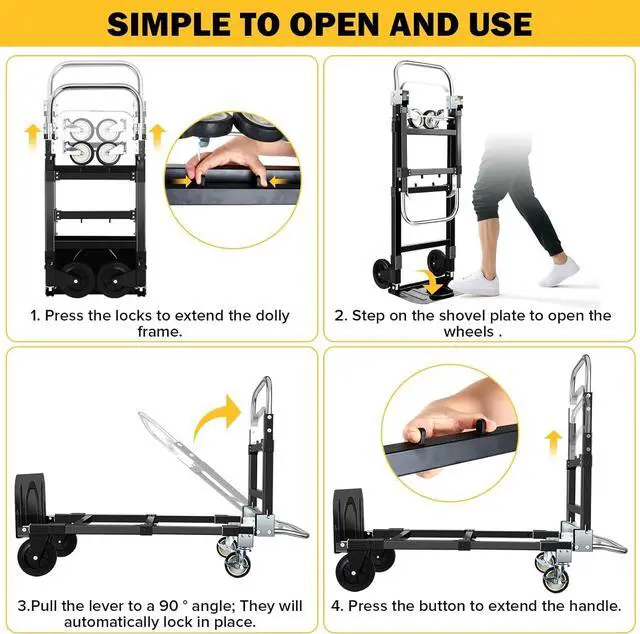 SIMPLE TO OPEN AND USE

1. Press the locks to extend the dolly frame.

2. Step on the shovel plate to open the wheels .

3.Pull the lever to a 90 ° angle; They will automatically lock in place.

4. Press the button to extend the handle.