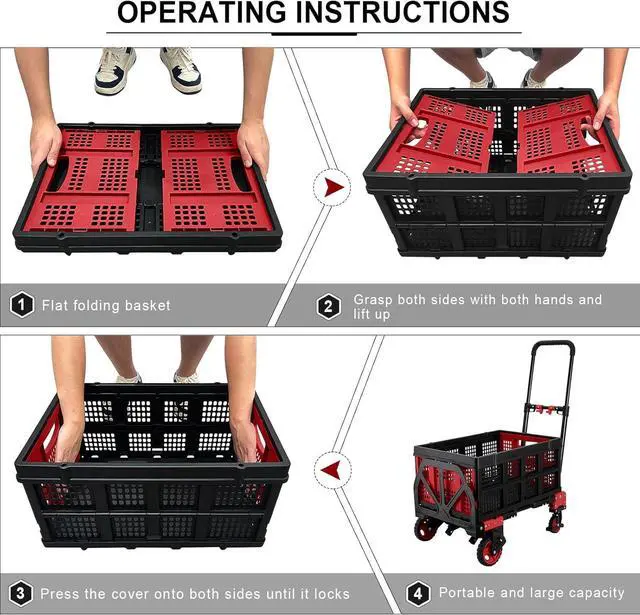 OPERATING INSTRUCTIONS

1 Flat folding basket

2 Grasp both sides with both hands and lift up

3 Press the cover onto both sides until it locks

4 Portable and large capacity