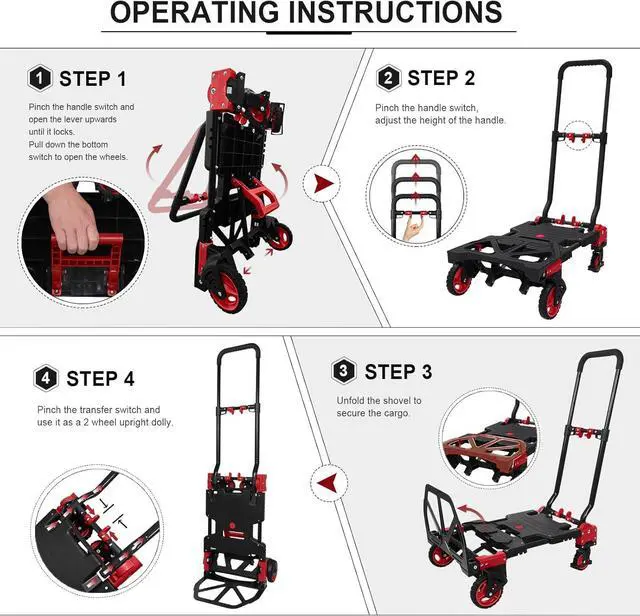 OPERATING INSTRUCTIONS

1 STEP 1

Pinch the handle switch and open the lever upwards until it locks.
Pull down the bottom switch to open the wheels.

2 STEP 2

Pinch the handle switch, adjust the height of the handle.

4 STEP 4

Pinch the transfer switch and use it as a 2 wheel upright dolly.

3 STEP 3

Unfold the shovel to secure the cargo.