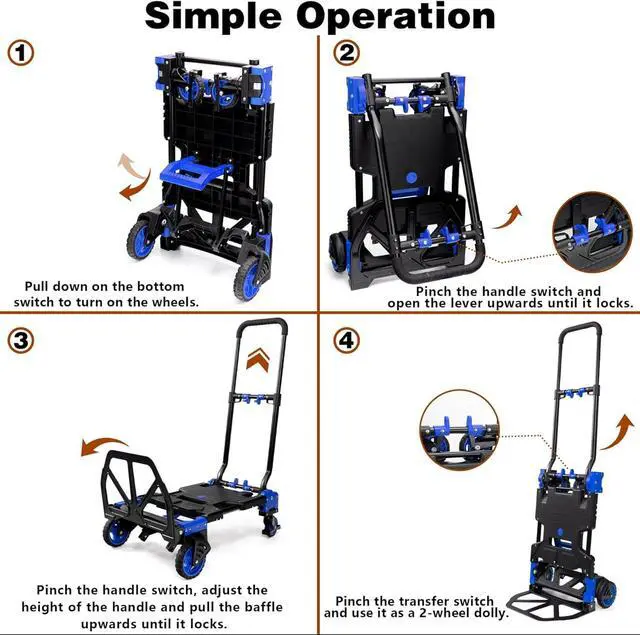 Simple Operation

1

Pull down on the bottom switch to turn on the wheels.

2

Pinch the handle switch and open the lever upwards until it locks.

3

Pinch the handle switch, adjust the height of the handle and pull the baffle upwards until it locks.

4

Pinch the transfer switch and use it as a 2-wheel dolly.