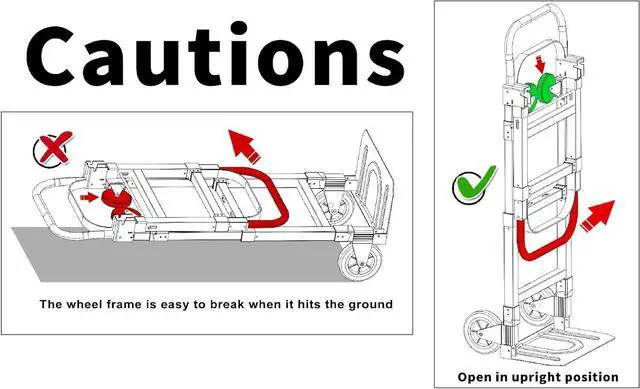 Cautions

The wheel frame is easy to break when it hits the ground

Open in upright position