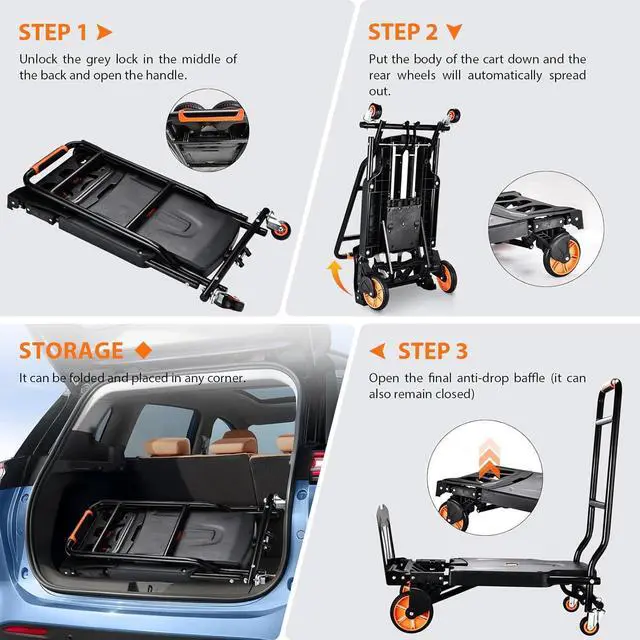 STEP 1

Unlock the grey lock in the middle of the back and open the handle.

STEP 2

Put the body of the cart down and the rear wheels will automatically spread out.

STORAGE

It can be folded and placed in any corner.

STEP 3

Open the final anti-drop baffle (it can also remain closed)