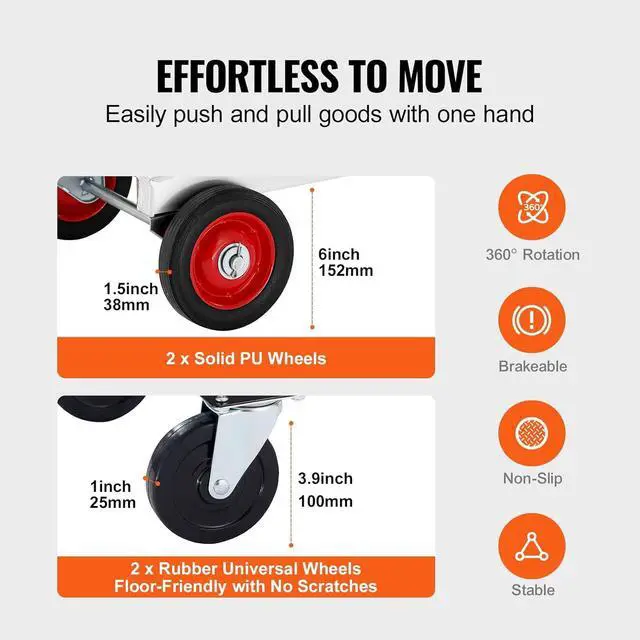 EFFORTLESS TO MOVE

Easily push and pull goods with one hand

1.5inch
38mm

6inch
152mm

2 x Solid PU Wheels

1inch
25mm

3.9inch
100mm

2 x Rubber Universal Wheels
Floor-Friendly with No Scratches

360°

360° Rotation

Brakeable

Non-Slip

Stable