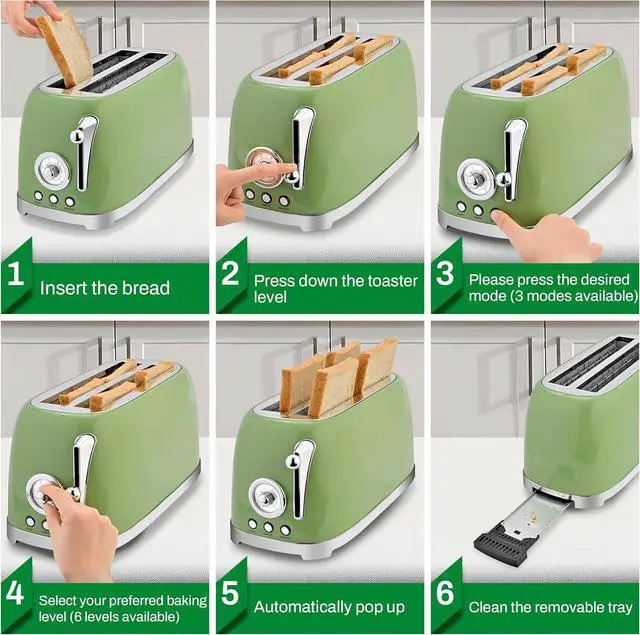 1 Insert the bread

2 Press down the toaster level

3 Please press the desired mode (3 modes available)

4 Select your preferred baking level (6 levels available)

5 Automatically pop up

6 Clean the removable tray