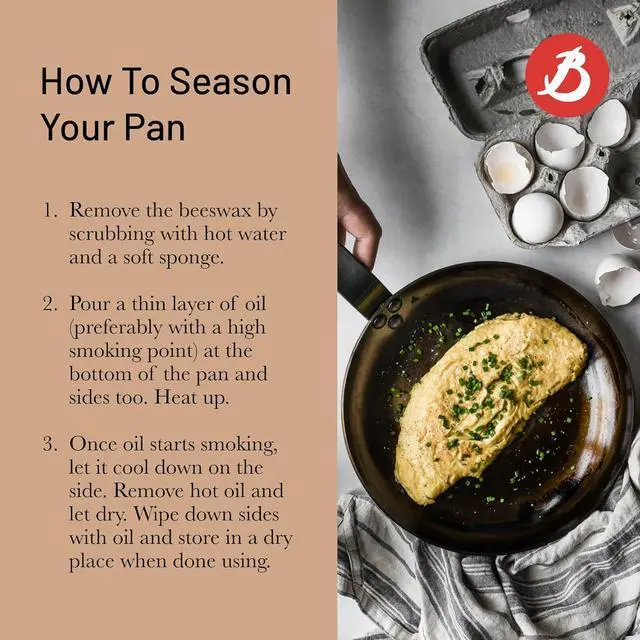 How To Season Your Pan

1. Remove the beeswax by scrubbing with hot water and a soft sponge.

2. Pour a thin layer of oil (preferably with a high smoking point) at the bottom of the pan and sides too. Heat up.

3. Once oil starts smoking, let it cool down on the side. Remove hot oil and let dry. Wipe down sides with oil and store in a dry place when done using.

B