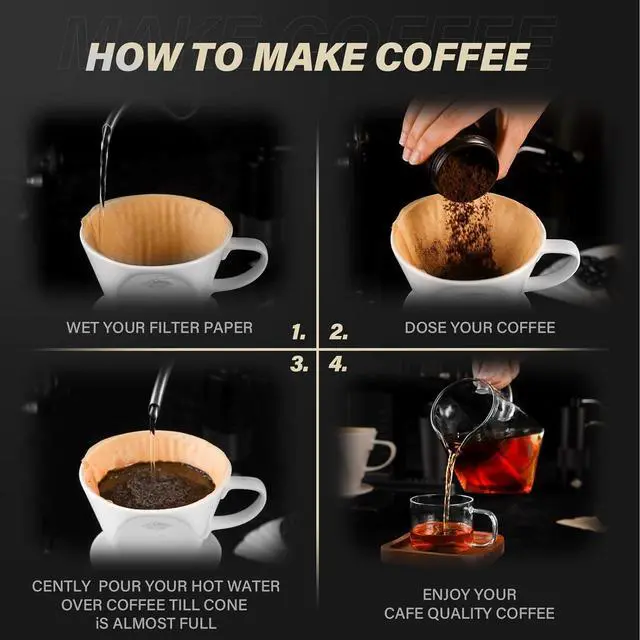 MAKE COFFEE

HOW TO MAKE COFFEE

WET YOUR FILTER PAPER

1.

2.

DOSE YOUR COFFEE

3.

4.

CENTLY POUR YOUR HOT WATER OVER COFFEE TILL CONE iS ALMOST FULL

ENJOY YOUR CAFE QUALITY COFFEE