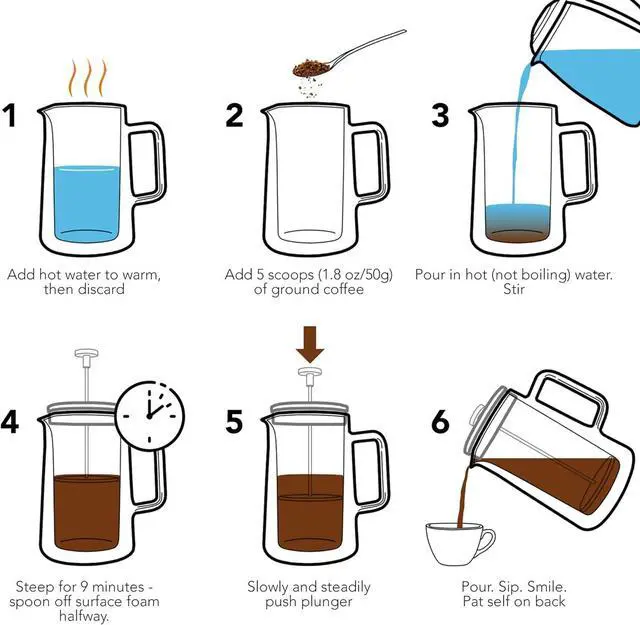 1

Add hot water to warm, then discard

2

Add 5 scoops (1.8 oz/50g) of ground coffee

3

Pour in hot (not boiling) water. Stir

4

Steep for 9 minutes - spoon off surface foam halfway.

5

Slowly and steadily push plunger

6

Pour. Sip. Smile. Pat self on back