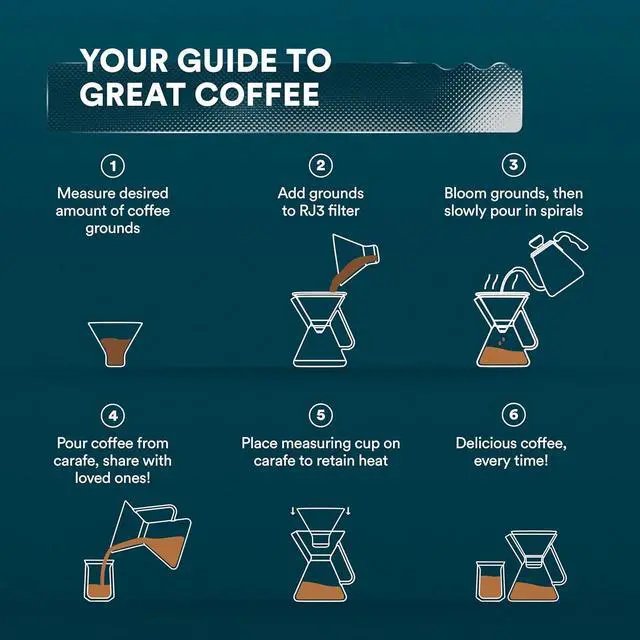 YOUR GUIDE TO GREAT COFFEE

1
Measure desired amount of coffee grounds

2
Add grounds to RJ3 filter

3
Bloom grounds, then slowly pour in spirals

4
Pour coffee from carafe, share with loved ones!

5
Place measuring cup on carafe to retain heat

6
Delicious coffee, every time!