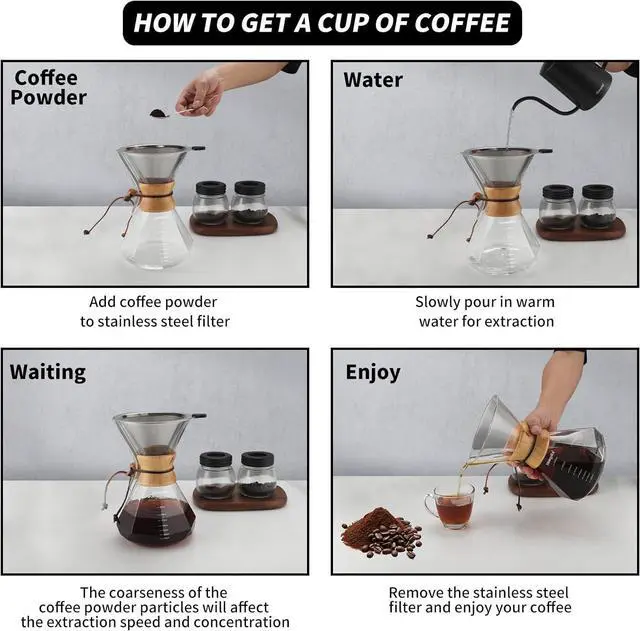 HOW TO GET A CUP OF COFFEE

Coffee Powder

Add coffee powder to stainless steel filter

Water

Slowly pour in warm water for extraction

Waiting

The coarseness of the coffee powder particles will affect the extraction speed and concentration

Enjoy

Remove the stainless steel filter and enjoy your coffee