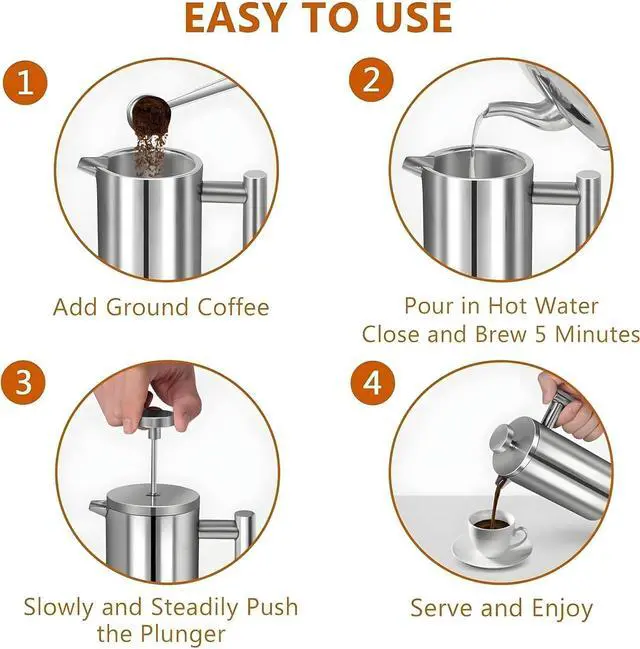 EASY TO USE

1

Add Ground Coffee

2

Pour in Hot Water
Close and Brew 5 Minutes

3

Slowly and Steadily Push the Plunger

4

Serve and Enjoy