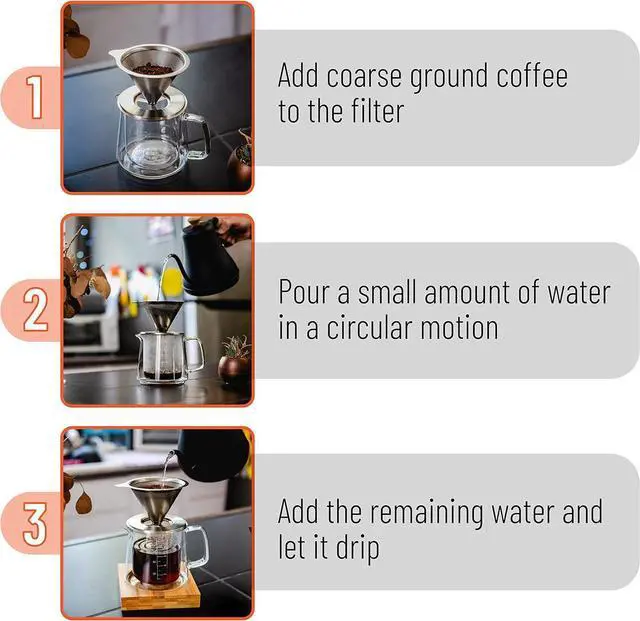 1

Add coarse ground coffee to the filter

2

Pour a small amount of water in a circular motion

3

Add the remaining water and let it drip