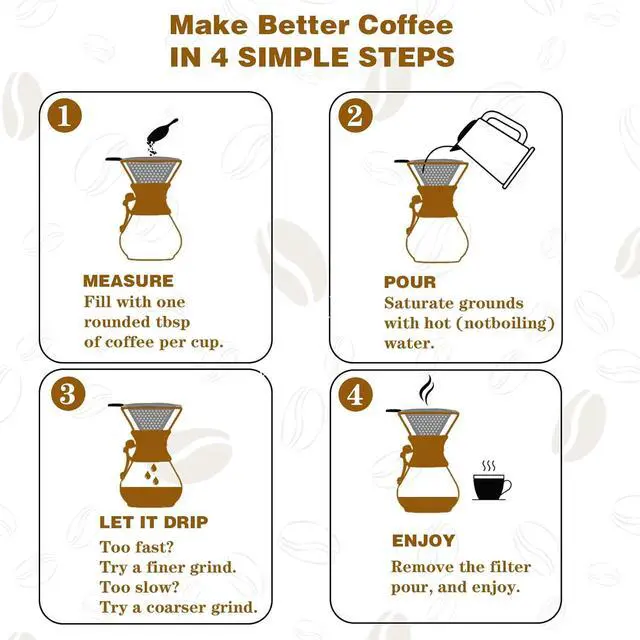 Make Better Coffee
IN 4 SIMPLE STEPS

1

MEASURE
Fill with one rounded tbsp of coffee per cup.

2

POUR
Saturate grounds with hot (notboiling) water.

3

LET IT DRIP
Too fast? Try a finer grind. Too slow? Try a coarser grind.

4

ENJOY
Remove the filter pour, and enjoy.