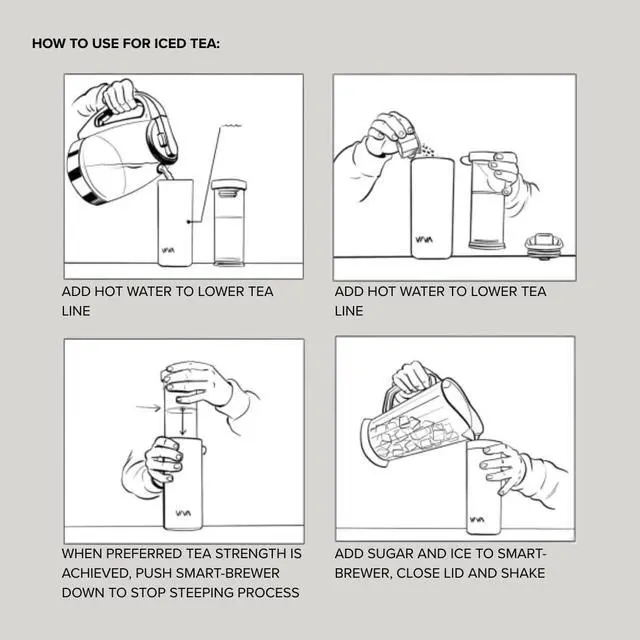 HOW TO USE FOR ICED TEA:

VIVA

ADD HOT WATER TO LOWER TEA LINE

VIVA

ADD HOT WATER TO LOWER TEA LINE

VIVA

WHEN PREFERRED TEA STRENGTH IS ACHIEVED, PUSH SMART-BREWER DOWN TO STOP STEEPING PROCESS

VIVA

ADD SUGAR AND ICE TO SMART-BREWER, CLOSE LID AND SHAKE