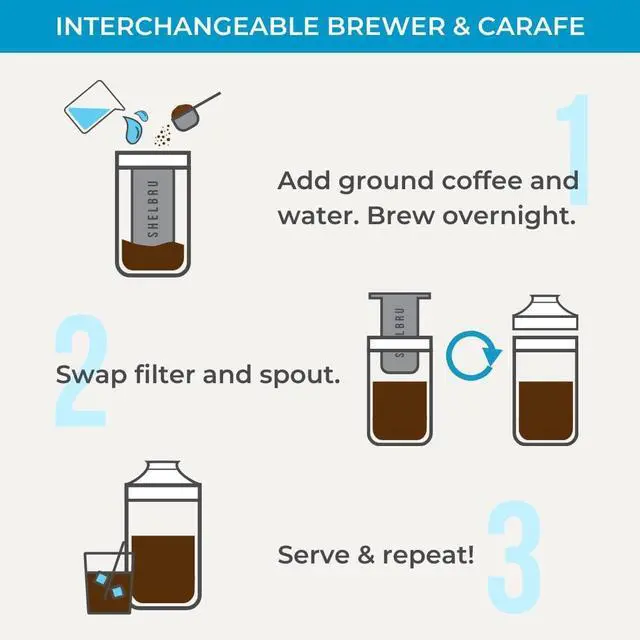 INTERCHANGEABLE BREWER & CARAFE

SHELBRU

1

Add ground coffee and water. Brew overnight.

2

Swap filter and spout.

SHELBRU

3

Serve & repeat!