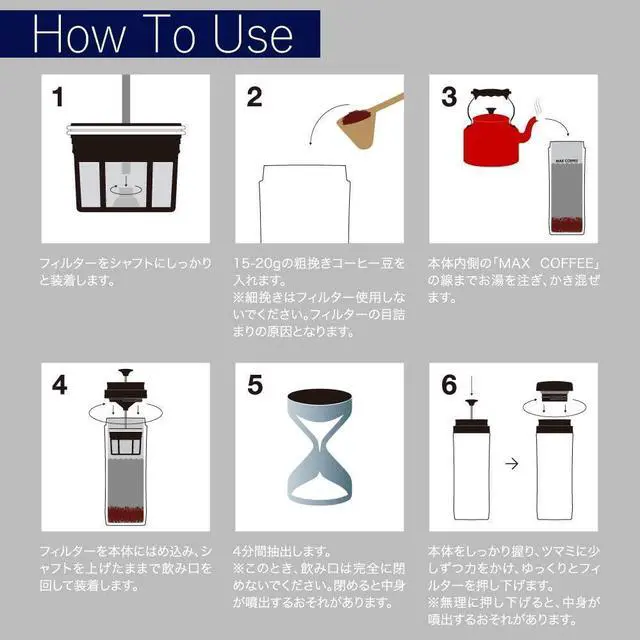 How To Use

1

フィルターをシャフトにしっかりと装着します。

2

15-20gの粗挽きコーヒー豆を入れます。
※細挽きはフィルター使用しないでください。フィルターの目詰まりの原因となります。

3

MAX COFFEE

本体内側の「MAX COFFEE」の線までお湯を注ぎ、かき混ぜます。

4

フィルターを本体にはめ込み、シャフトを上げたままで飲み口を回して装着します。

5

4分間抽出します。
※このとき、飲み口は完全に閉めないでください。閉めると中身が噴出するおそれがあります。

6

本体をしっかり握り、ツマミに少しずつ力をかけ、ゆっくりとフィルターを押し下げます。
※無理に押し下げると、中身が噴出するおそれがあります。