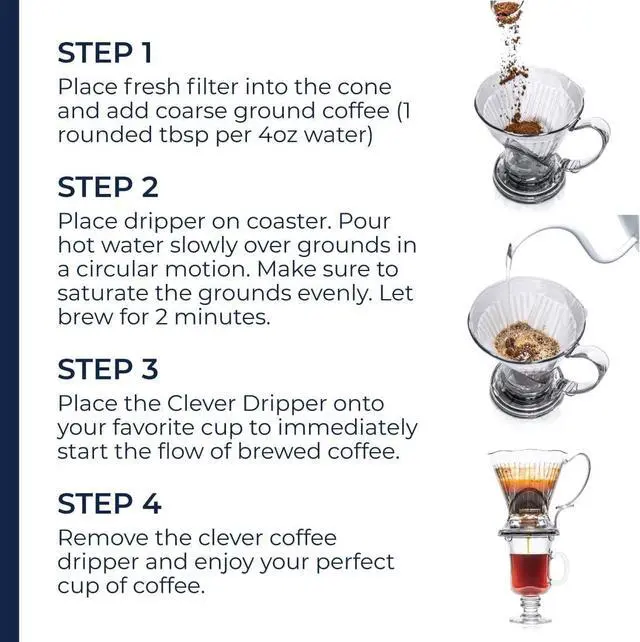 STEP 1
Place fresh filter into the cone and add coarse ground coffee (1 rounded tbsp per 4oz water)

STEP 2
Place dripper on coaster. Pour hot water slowly over grounds in a circular motion. Make sure to saturate the grounds evenly. Let brew for 2 minutes.

STEP 3
Place the Clever Dripper onto your favorite cup to immediately start the flow of brewed coffee.

STEP 4
Remove the clever coffee dripper and enjoy your perfect cup of coffee.