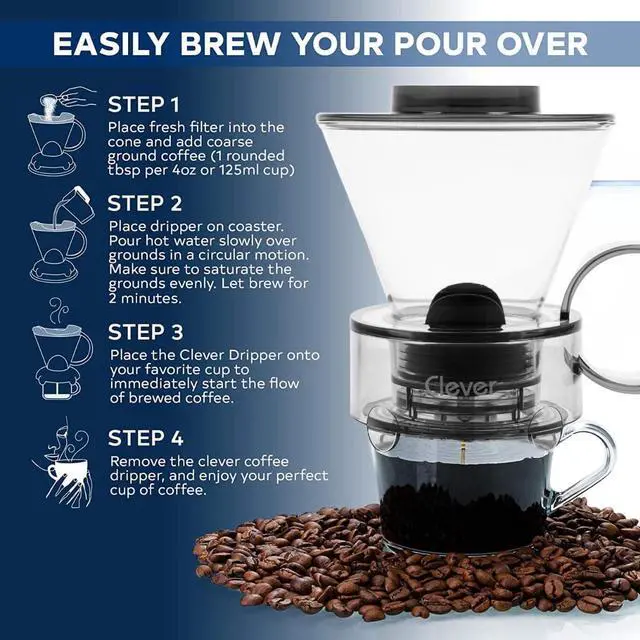 EASILY BREW YOUR POUR OVER

STEP 1
Place fresh filter into the cone and add coarse ground coffee (1 rounded tbsp per 4oz or 125ml cup)

STEP 2
Place dripper on coaster. Pour hot water slowly over grounds in a circular motion. Make sure to saturate the grounds evenly. Let brew for 2 minutes.

STEP 3
Place the Clever Dripper onto your favorite cup to immediately start the flow of brewed coffee.

STEP 4
Remove the clever coffee dripper, and enjoy your perfect cup of coffee.

Clever