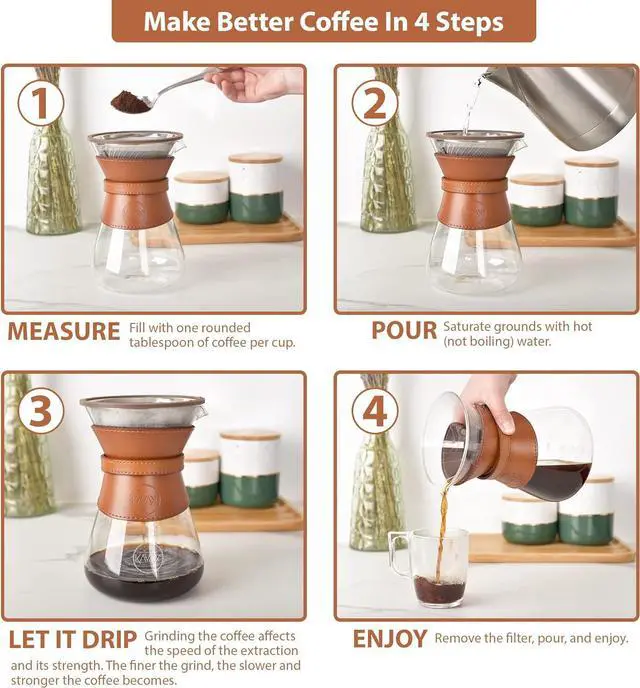 Make Better Coffee In 4 Steps

1

MEASURE Fill with one rounded tablespoon of coffee per cup.

2

POUR Saturate grounds with hot (not boiling) water.

3

LET IT DRIP Grinding the coffee affects the speed of the extraction and its strength. The finer the grind, the slower and stronger the coffee becomes.

4

ENJOY Remove the filter, pour, and enjoy.