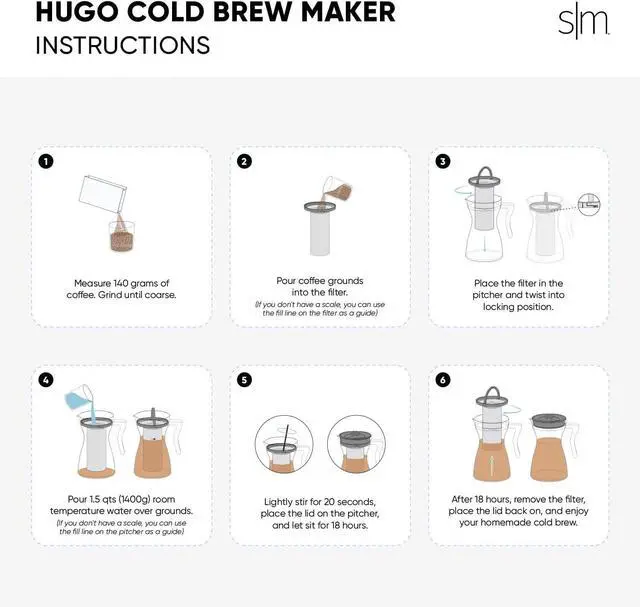 HUGO COLD BREW MAKER
INSTRUCTIONS

s|m

1
Measure 140 grams of coffee. Grind until coarse.

2
Pour coffee grounds into the filter.
(If you don't have a scale, you can use the fill line on the filter as a guide)

3
Place the filter in the pitcher and twist into locking position.

4
Pour 1.5 qts (1400g) room temperature water over grounds.
(If you don't have a scale, you can use the fill line on the pitcher as a guide)

5
Lightly stir for 20 seconds, place the lid on the pitcher, and let sit for 18 hours.

6
After 18 hours, remove the filter, place the lid back on, and enjoy your homemade cold brew.