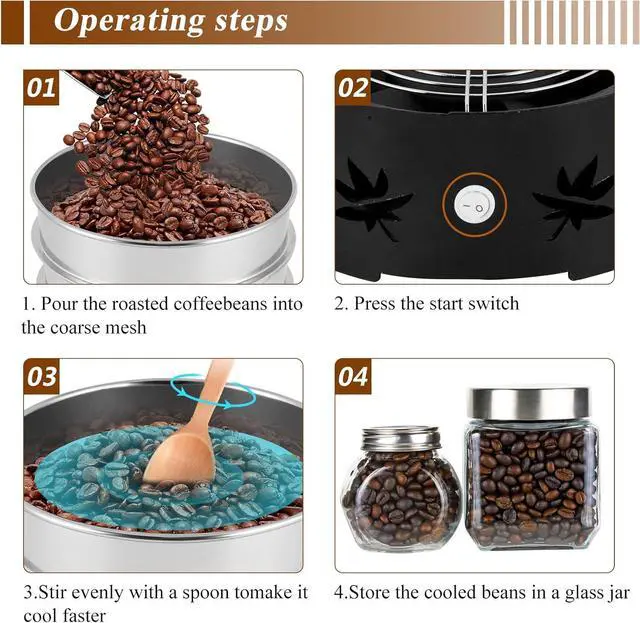 Operating steps

01

1. Pour the roasted coffeebeans into the coarse mesh

02

2. Press the start switch

03

3.Stir evenly with a spoon tomake it cool faster

04

4.Store the cooled beans in a glass jar