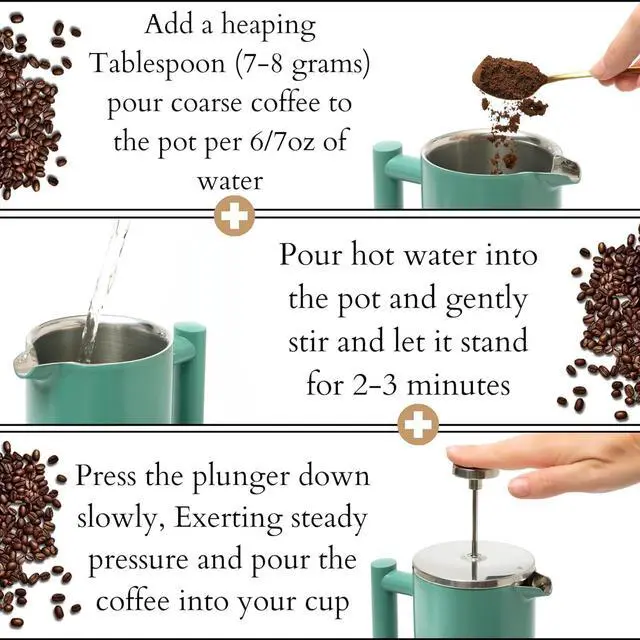 Add a heaping Tablespoon (7-8 grams) pour coarse coffee to the pot per 6/7oz of water

Pour hot water into the pot and gently stir and let it stand for 2-3 minutes

Press the plunger down slowly, Exerting steady pressure and pour the coffee into your cup